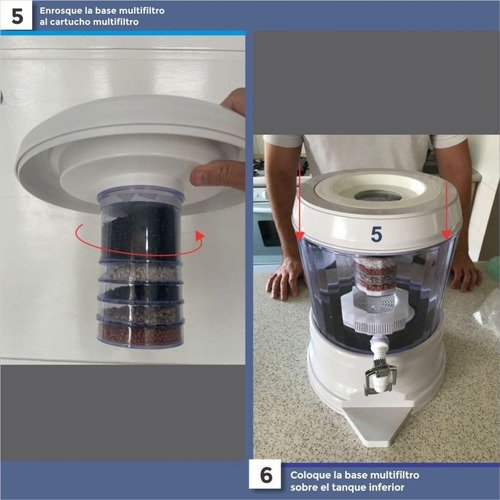 5 Enrosque la base multifiltro al cartucho multifiltro

5

6 Coloque la base multifiltro sobre el tanque inferior